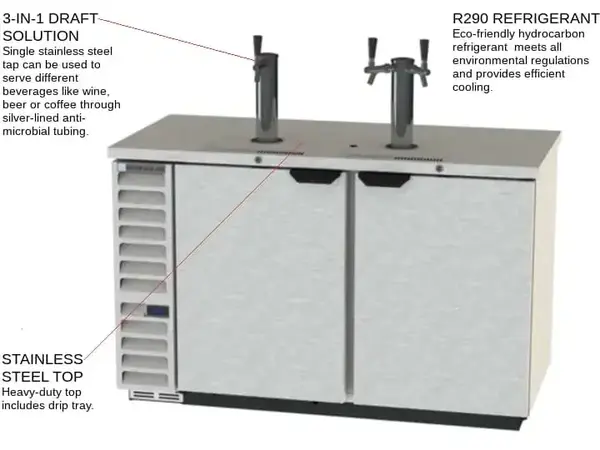 3-IN-1 DRAFT SOLUTION
Single stainless steel tap can be used to serve different beverages like wine, beer or coffee through silver-lined anti-microbial tubing.

R290 REFRIGERANT
Eco-friendly hydrocarbon refrigerant meets all environmental regulations and provides efficient cooling.

STAINLESS STEEL TOP
Heavy-duty top includes drip tray.